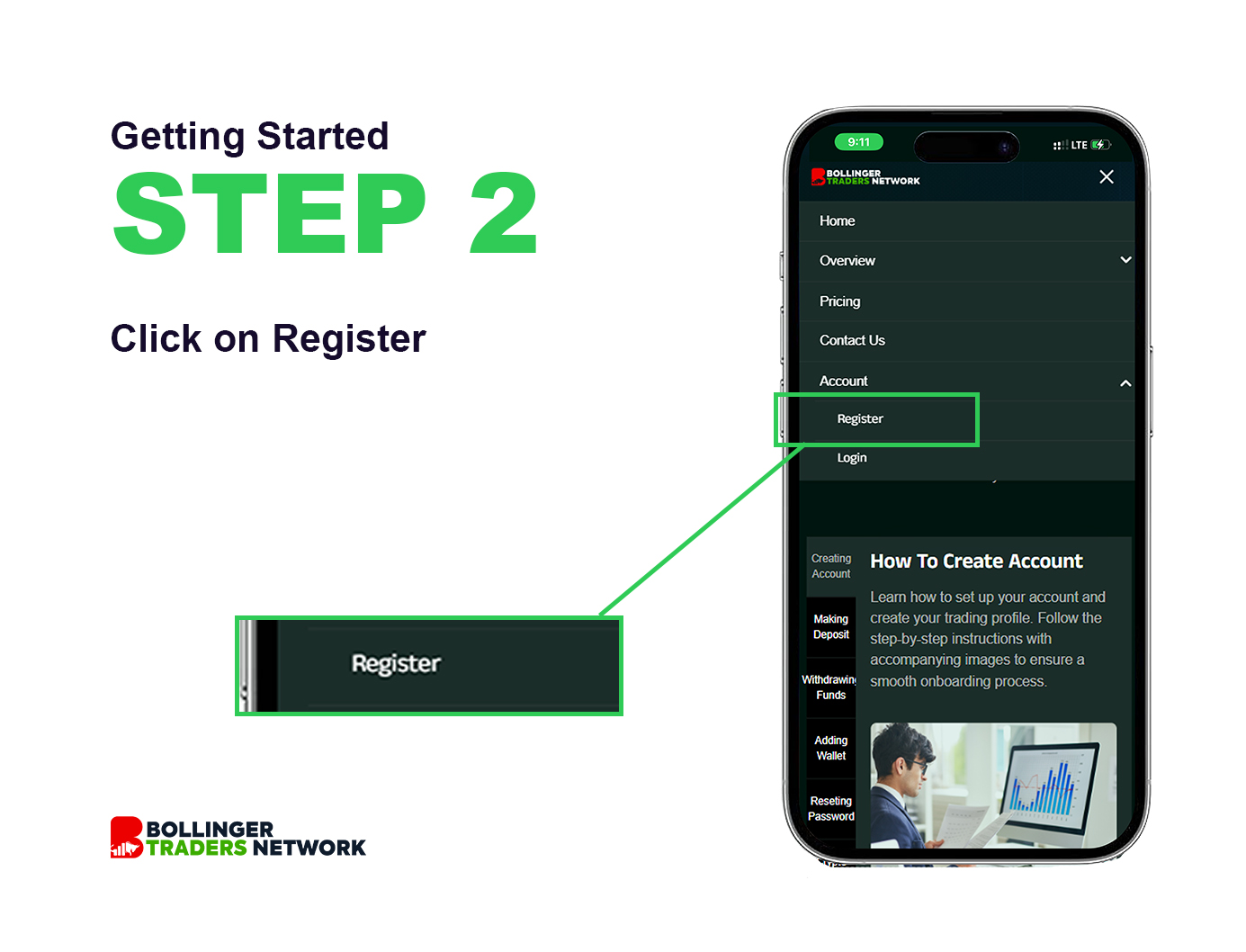 Getting Started
STEP 2

Click on Register

Register

BOLLINGER TRADERS NETWORK

9:11
LTE

BOLLINGER TRADERS NETWORK

Home
Overview
Pricing
Contact Us
Account
Register
Login

Creating Account
Making Deposit
Withdrawing Funds
Adding Wallet
Reseting Password

How To Create Account

Learn how to set up your account and create your trading profile. Follow the step-by-step instructions with accompanying images to ensure a smooth onboarding process.